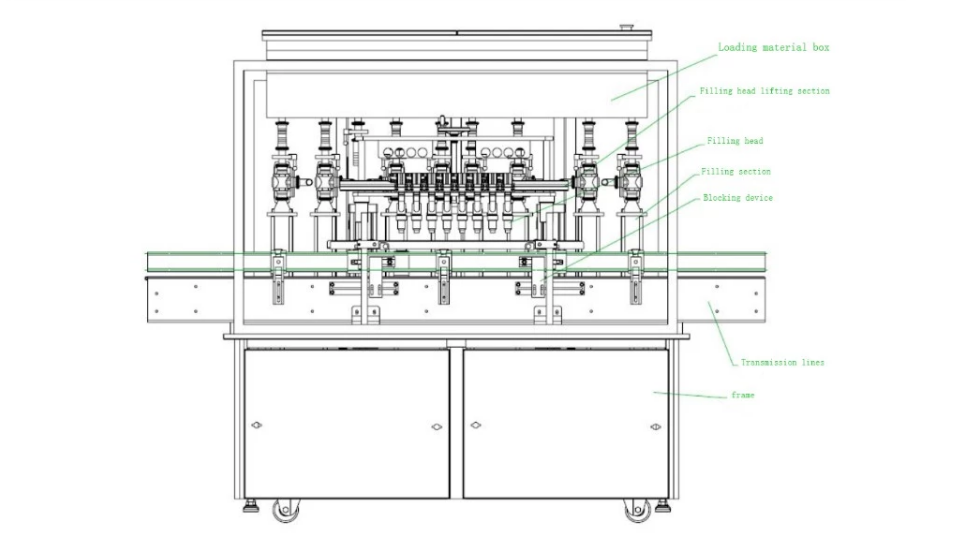 Loading material box

Filling head lifting section

Filling head

Filling section

Blocking device

Transmission lines

frame